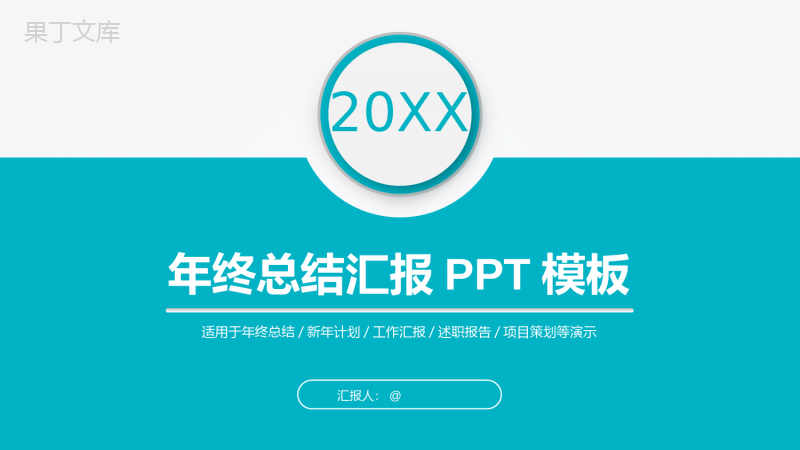 果丁文库

20XX

年终总结汇报 PPT 模板

适用于年终总结 / 新年计划 / 工作汇报 / 述职报告 / 项目策划等演示

汇报人： @